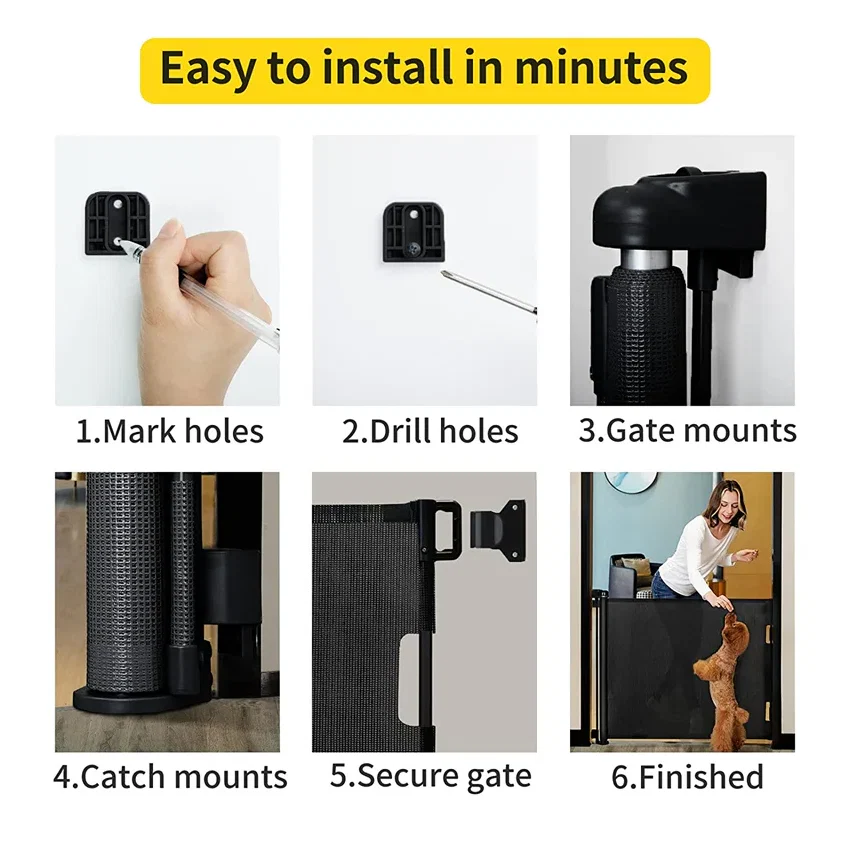 Easy to install in minutes

1.Mark holes

2.Drill holes

3.Gate mounts

4.Catch mounts

5.Secure gate

6.Finished